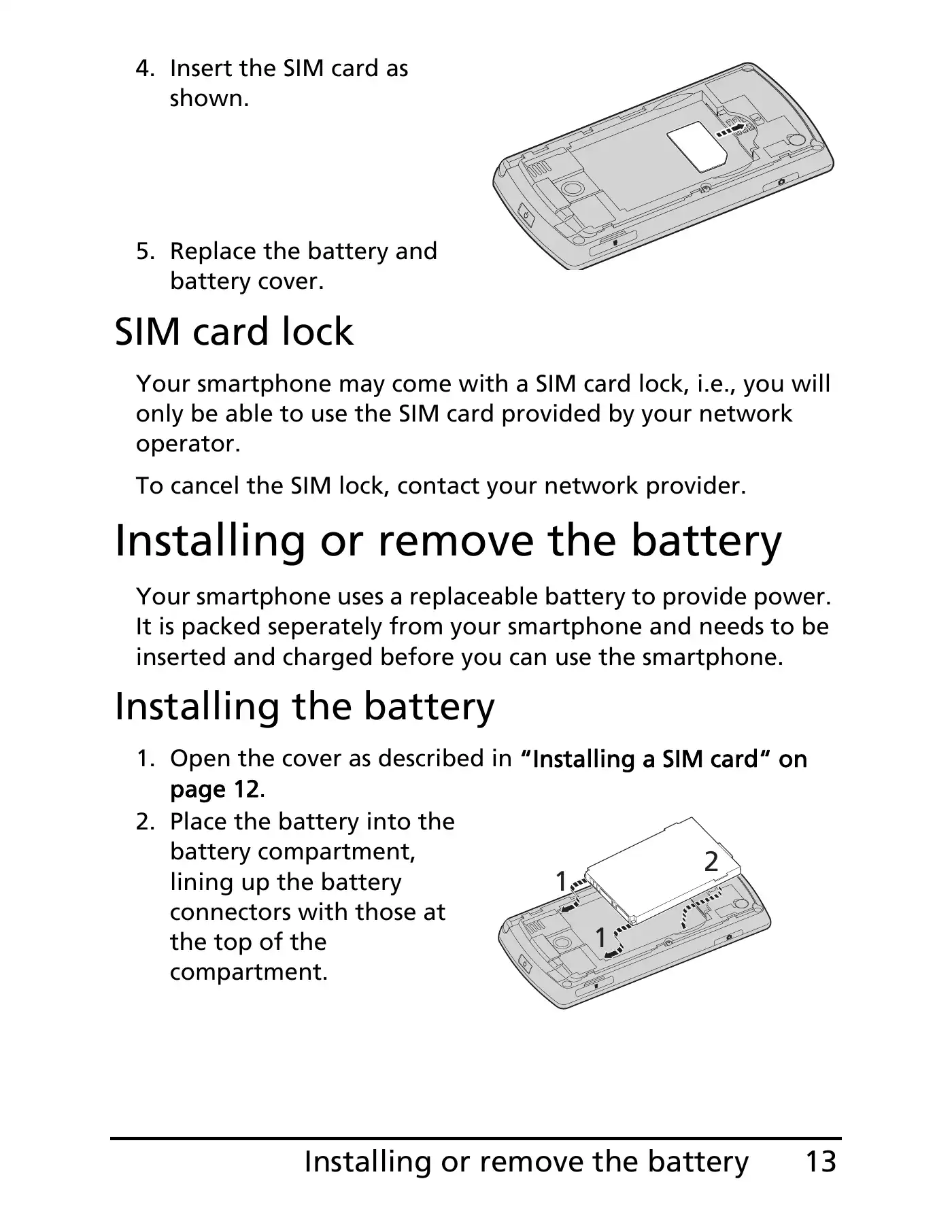 4. Insert the SIM card as shown.

5. Replace the battery and battery cover.

SIM card lock

Your smartphone may come with a SIM card lock, i.e., you will only be able to use the SIM card provided by your network operator.

To cancel the SIM lock, contact your network provider.

Installing or remove the battery

Your smartphone uses a replaceable battery to provide power. It is packed seperately from your smartphone and needs to be inserted and charged before you can use the smartphone.

Installing the battery

1. Open the cover as described in "Installing a SIM card" on page 12.

2. Place the battery into the battery compartment, lining up the battery connectors with those at the top of the compartment.

1

2

1

Installing or remove the battery 13