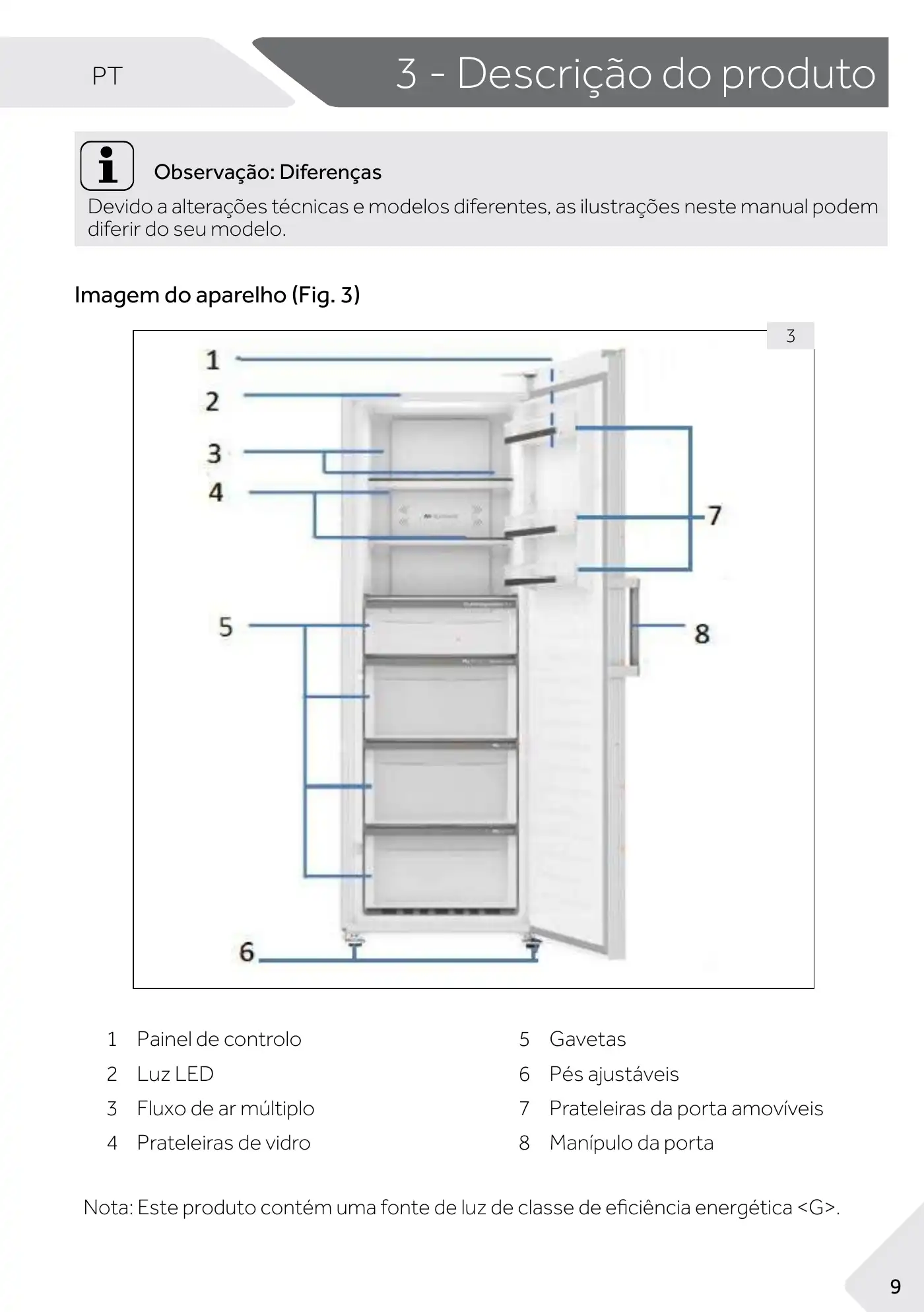 PT

3 - Descrição do produto

Observação: Diferenças

Devido a alterações técnicas e modelos diferentes, as ilustrações neste manual podem diferir do seu modelo.

Imagem do aparelho (Fig. 3)

3

1
2
3
4
5
6
7
8

1 Painel de controlo
2 Luz LED
3 Fluxo de ar múltiplo
4 Prateleiras de vidro

5 Gavetas
6 Pés ajustáveis
7 Prateleiras da porta amovíveis
8 Manípulo da porta

Nota: Este produto contém uma fonte de luz de classe de eficiência energética <G>.

9