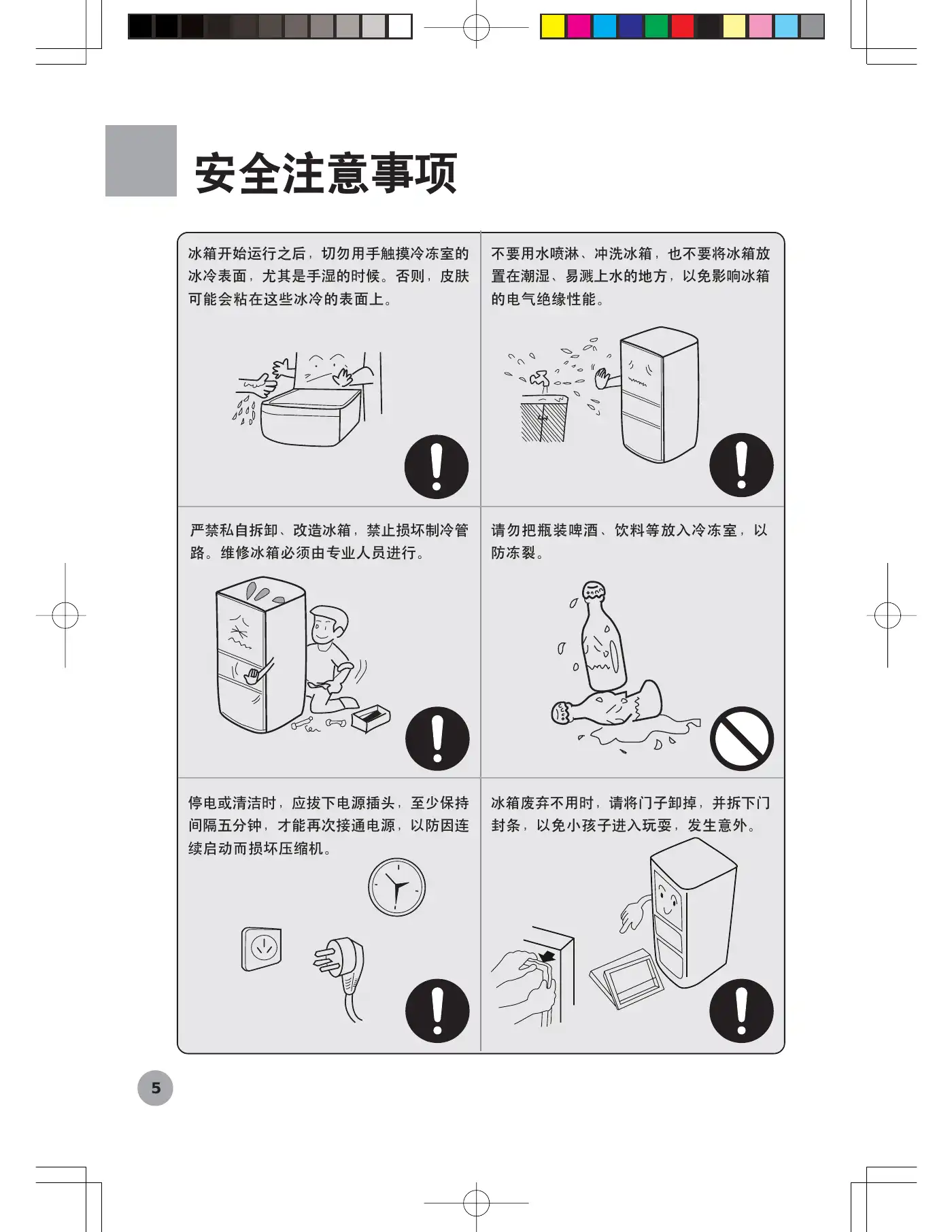 安全注意事项

冰箱开始运行之后，切勿用手触摸冷冻室的冰冷表面，尤其是手湿的时候。否则，皮肤可能会粘在这些冰冷的表面上。

不要用水喷淋、冲洗冰箱，也不要将冰箱放置在潮湿、易溅上水的地方，以免影响冰箱的电气绝缘性能。

严禁私自拆卸、改造冰箱，禁止损坏制冷管路。维修冰箱必须由专业人员进行。

请勿把瓶装啤酒、饮料等放入冷冻室，以防冻裂。

停电或清洁时，应拔下电源插头，至少保持间隔五分钟，才能再次接通电源，以防因连续启动而损坏压缩机。

冰箱废弃不用时，请将门子卸掉，并拆下门封条，以免小孩子进入玩耍，发生意外。

5