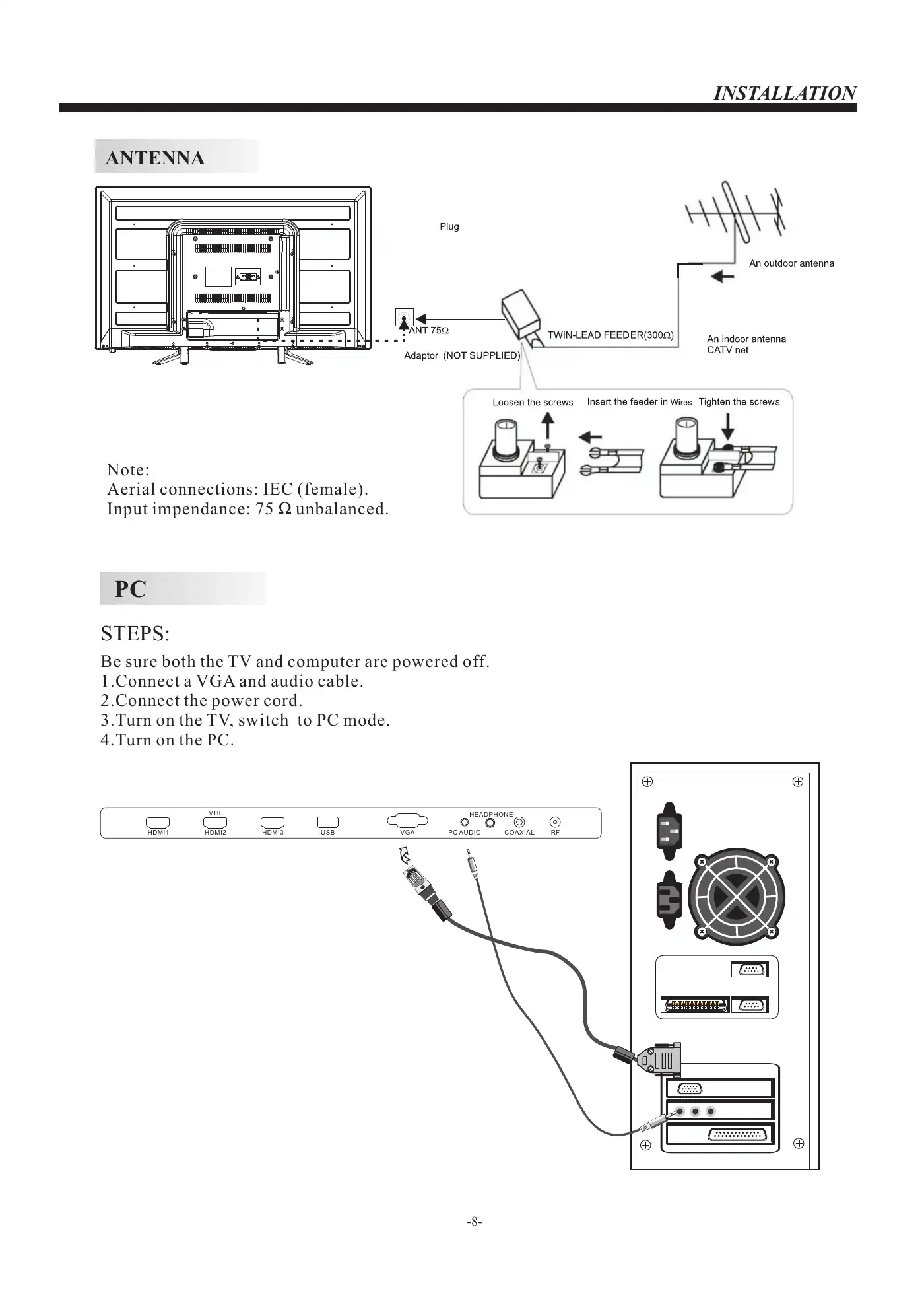 INSTALLATION

ANTENNA

Plug

An outdoor antenna

ANT 75Ω

TWIN-LEAD FEEDER(300Ω)

An indoor antenna
CATV net

Adaptor (NOT SUPPLIED)

Loosen the screws

Insert the feeder in Wires

Tighten the screws

Note:
Aerial connections: IEC (female).
Input impendance: 75 Ω unbalanced.

PC

STEPS:

Be sure both the TV and computer are powered off.
1.Connect a VGA and audio cable.
2.Connect the power cord.
3.Turn on the TV, switch to PC mode.
4.Turn on the PC.

MHL

HEADPHONE

HDMI1 HDMI2 HDMI3 USB VGA PC AUDIO COAXIAL RF

-8-