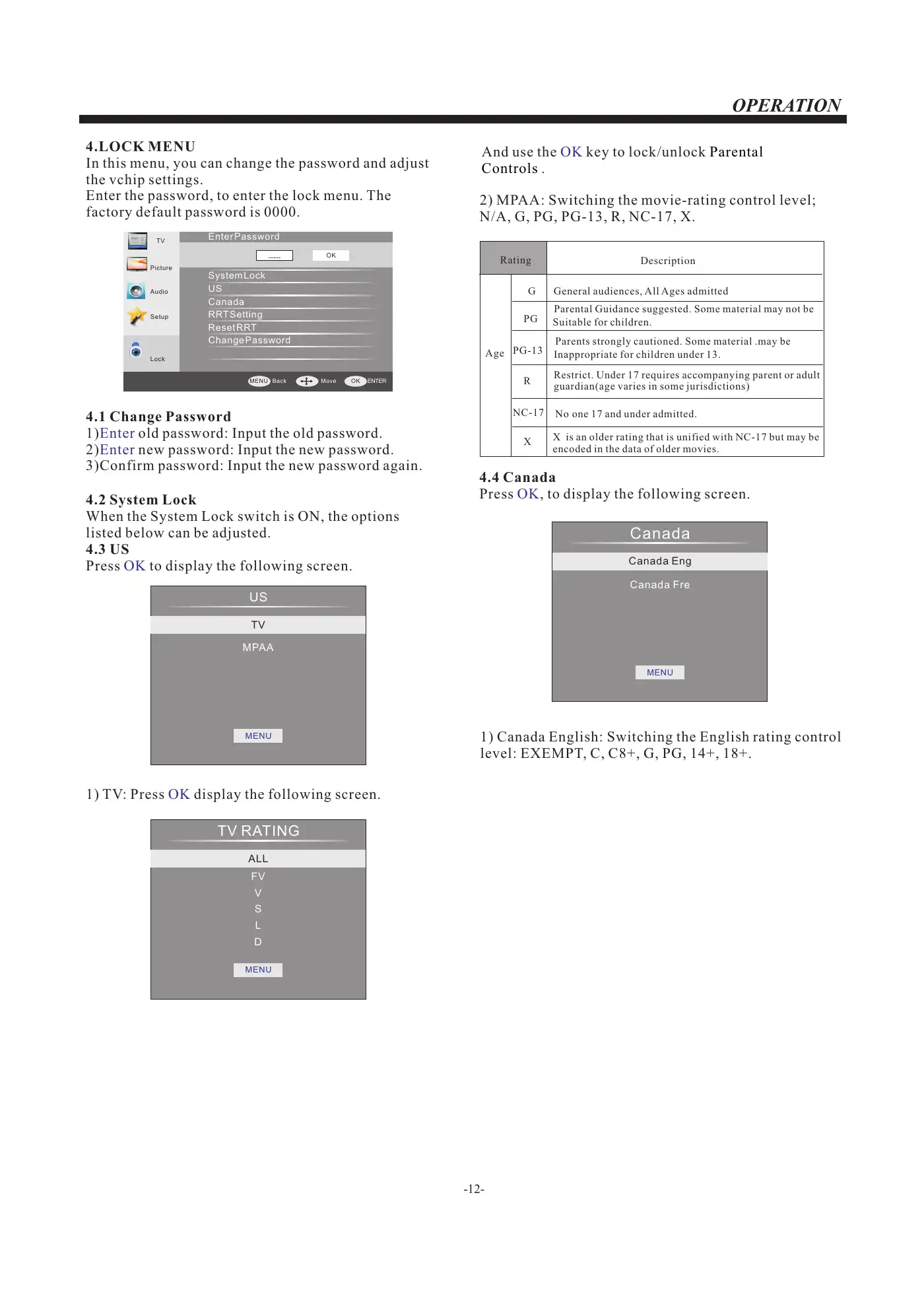 OPERATION

4.LOCK MENU
In this menu, you can change the password and adjust the vchip settings.
Enter the password, to enter the lock menu. The factory default password is 0000.

TV
Picture
Audio
Setup
Lock
EnterPassword
-----
OK
SystemLock
US
Canada
RRTSetting
ResetRRT
ChangePassword
MENU Back
Move
OK ENTER

4.1 Change Password
1)Enter old password: Input the old password.
2)Enter new password: Input the new password.
3)Confirm password: Input the new password again.

4.2 System Lock
When the System Lock switch is ON, the options listed below can be adjusted.
4.3 US
Press OK to display the following screen.

US
TV
MPAA
MENU

1) TV: Press OK display the following screen.

TV RATING
ALL
FV
V
S
L
D
MENU

And use the OK key to lock/unlock Parental Controls .

2) MPAA: Switching the movie-rating control level; N/A, G, PG, PG-13, R, NC-17, X.

| Rating | | Description |
|---|---|---|
| Age | G | General audiences, All Ages admitted |
| | PG | Parental Guidance suggested. Some material may not be Suitable for children. |
| | PG-13 | Parents strongly cautioned. Some material .may be Inappropriate for children under 13. |
| | R | Restrict. Under 17 requires accompanying parent or adult guardian(age varies in some jurisdictions) |
| | NC-17 | No one 17 and under admitted. |
| | X | X is an older rating that is unified with NC-17 but may be encoded in the data of older movies. |

4.4 Canada
Press OK, to display the following screen.

Canada
Canada Eng
Canada Fre
MENU

1) Canada English: Switching the English rating control level: EXEMPT, C, C8+, G, PG, 14+, 18+.

-12-