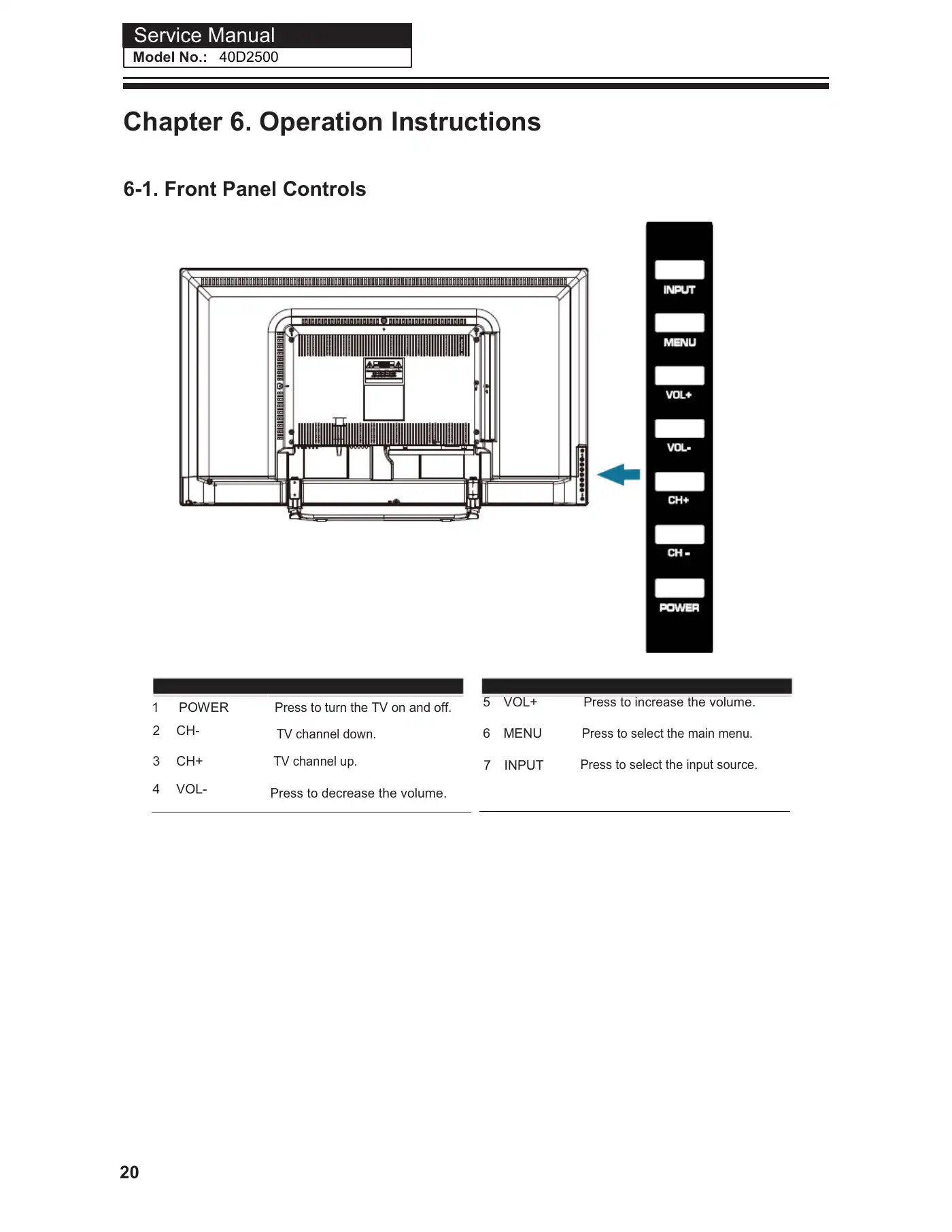 Service Manual
Model No.: 40D2500

Chapter 6. Operation Instructions

6-1. Front Panel Controls

INPUT
MENU
VOL+
VOL-
CH+
CH -
POWER

| | | |
|---|---|---|
| 1 | POWER | Press to turn the TV on and off. |
| 2 | CH- | TV channel down. |
| 3 | CH+ | TV channel up. |
| 4 | VOL- | Press to decrease the volume. |

| | | |
|---|---|---|
| 5 | VOL+ | Press to increase the volume. |
| 6 | MENU | Press to select the main menu. |
| 7 | INPUT | Press to select the input source. |

20