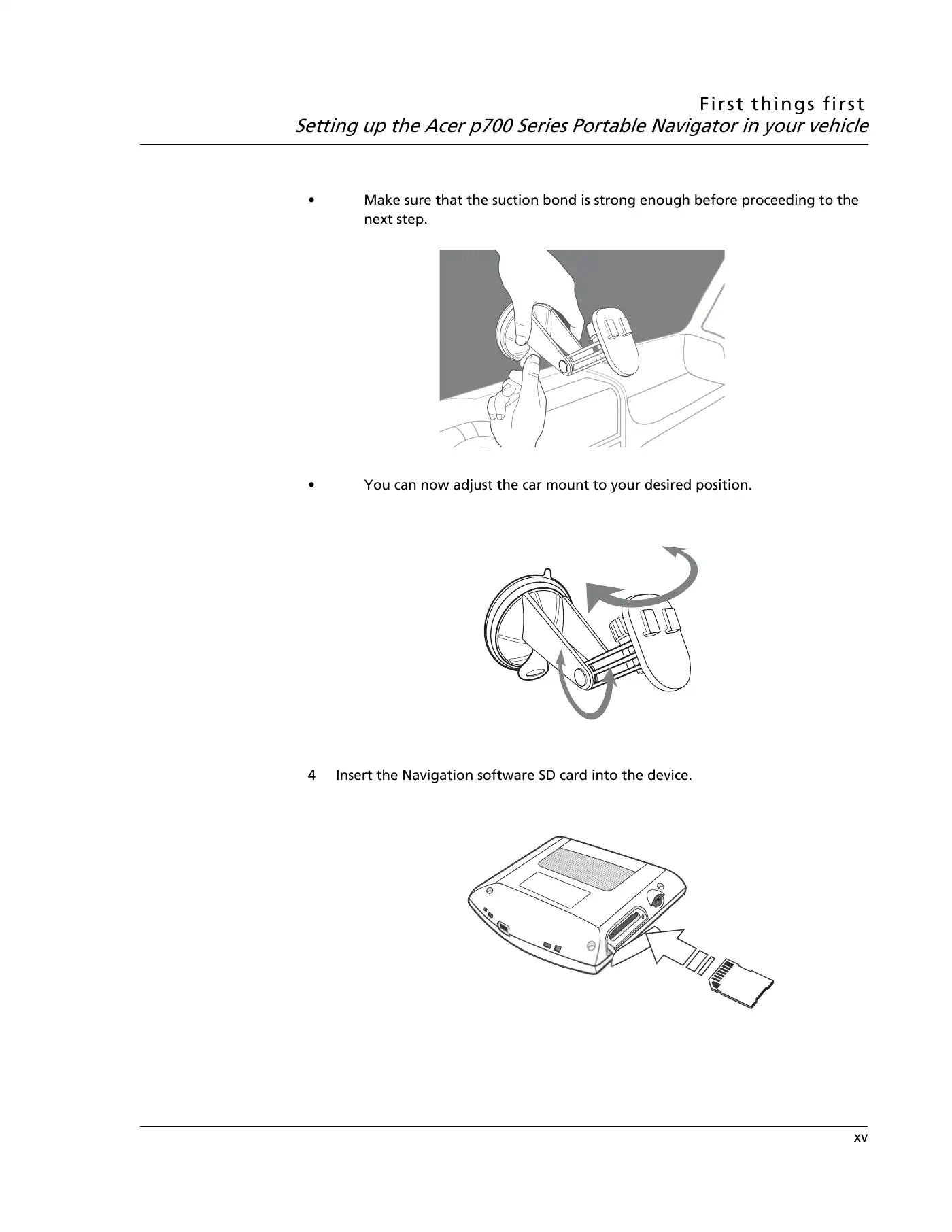 First things first
Setting up the Acer p700 Series Portable Navigator in your vehicle

• Make sure that the suction bond is strong enough before proceeding to the next step.

• You can now adjust the car mount to your desired position.

4 Insert the Navigation software SD card into the device.

xv