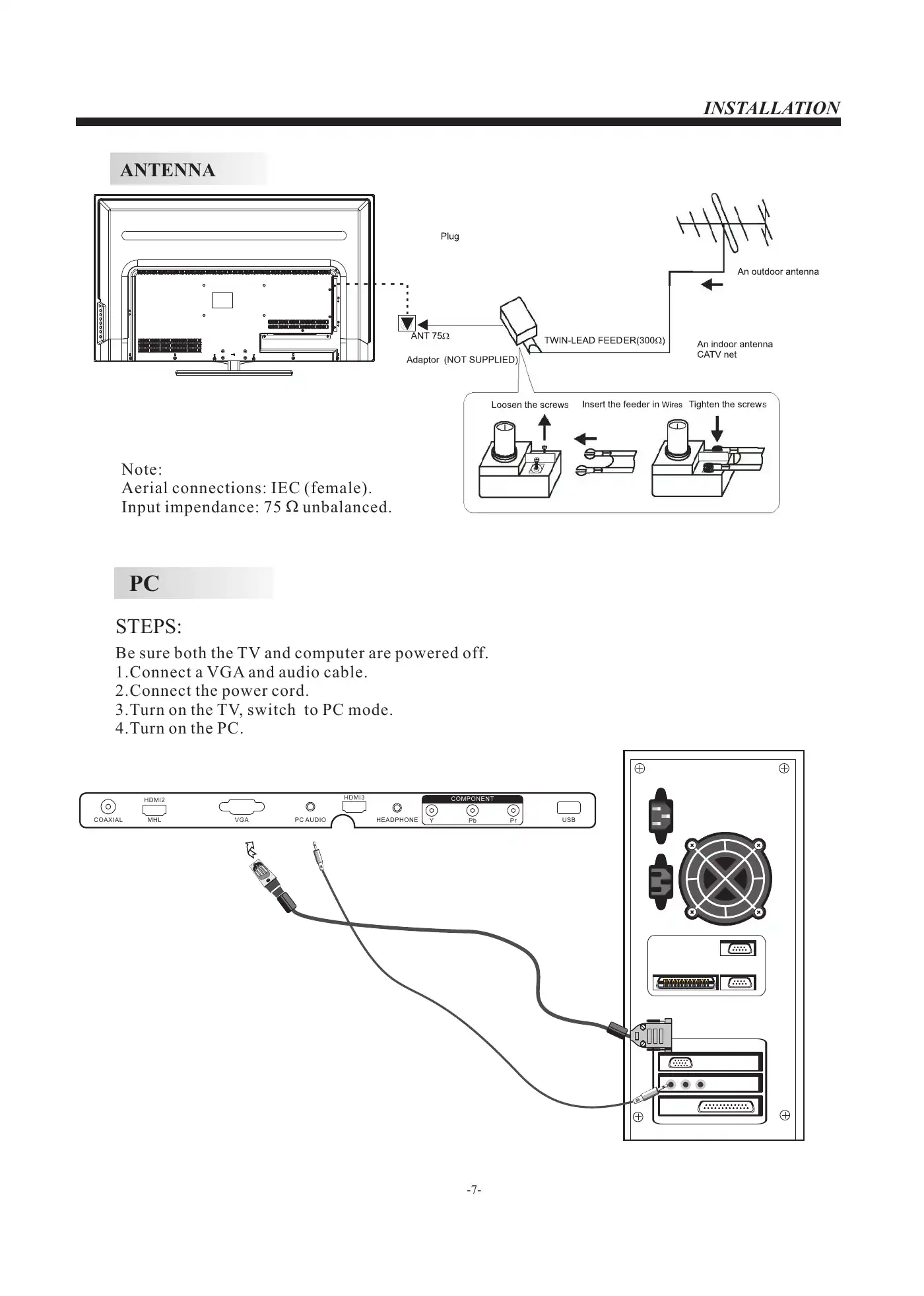 INSTALLATION

ANTENNA

Plug

An outdoor antenna

ANT 75Ω

TWIN-LEAD FEEDER(300Ω)

An indoor antenna
CATV net

Adaptor (NOT SUPPLIED)

Loosen the screws Insert the feeder in Wires Tighten the screws

Note:
Aerial connections: IEC (female).
Input impendance: 75 Ω unbalanced.

PC

STEPS:
Be sure both the TV and computer are powered off.
1.Connect a VGA and audio cable.
2.Connect the power cord.
3.Turn on the TV, switch to PC mode.
4.Turn on the PC.

COAXIAL HDMI2 MHL VGA PC AUDIO HDMI3 HEADPHONE COMPONENT Y Pb Pr USB

-7-