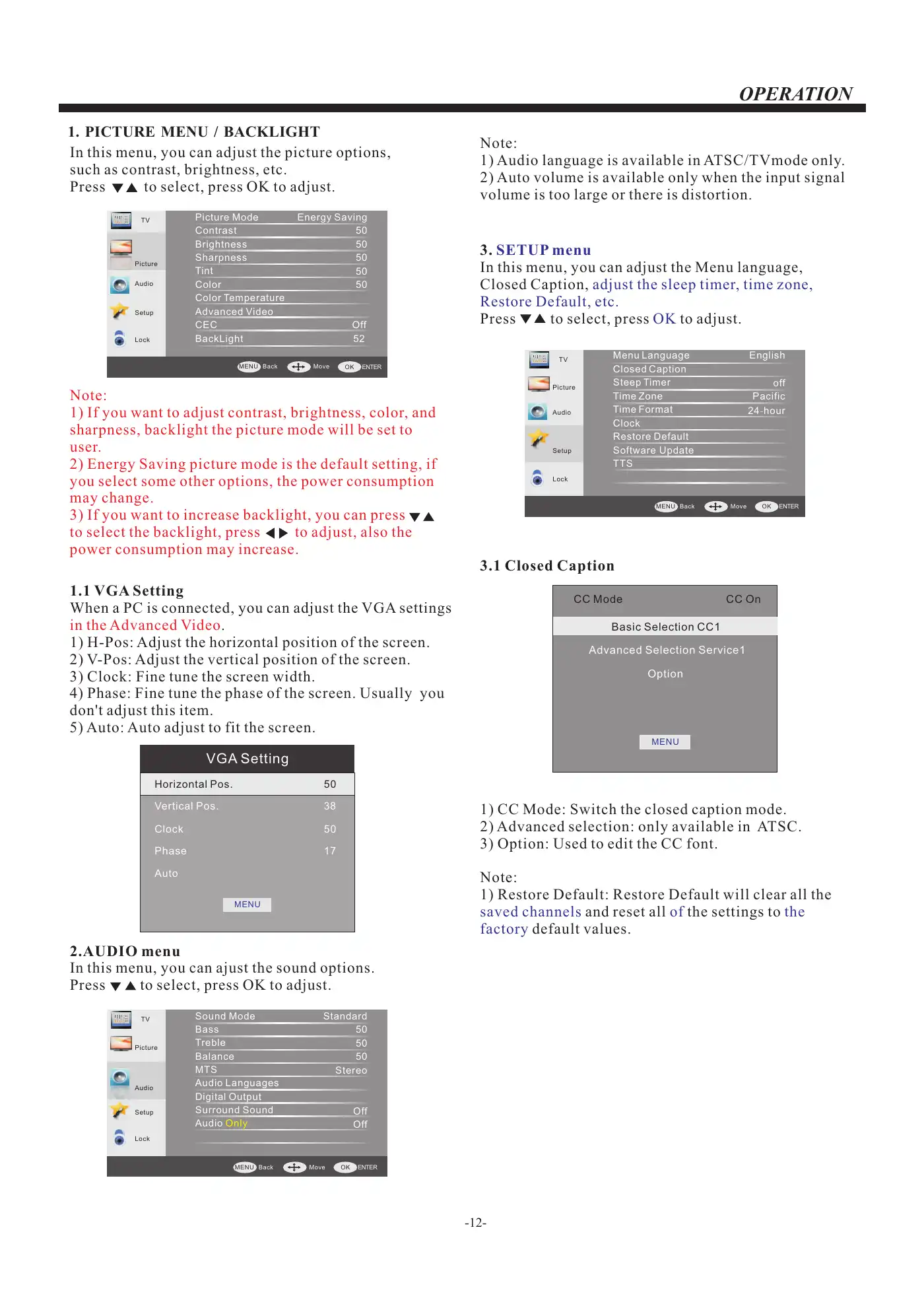 OPERATION

1. PICTURE MENU / BACKLIGHT
In this menu, you can adjust the picture options, such as contrast, brightness, etc.
Press ▼▲ to select, press OK to adjust.

TV
Picture
Audio
Setup
Lock

| Picture Mode | Energy Saving |
|---|---|
| Contrast | 50 |
| Brightness | 50 |
| Sharpness | 50 |
| Tint | 50 |
| Color | 50 |
| Color Temperature | |
| Advanced Video | |
| CEC | Off |
| BackLight | 52 |

MENU Back Move OK ENTER

Note:
1) If you want to adjust contrast, brightness, color, and sharpness, backlight the picture mode will be set to user.
2) Energy Saving picture mode is the default setting, if you select some other options, the power consumption may change.
3) If you want to increase backlight, you can press ▼▲ to select the backlight, press ◀▶ to adjust, also the power consumption may increase.

1.1 VGA Setting
When a PC is connected, you can adjust the VGA settings in the Advanced Video.
1) H-Pos: Adjust the horizontal position of the screen.
2) V-Pos: Adjust the vertical position of the screen.
3) Clock: Fine tune the screen width.
4) Phase: Fine tune the phase of the screen. Usually you don't adjust this item.
5) Auto: Auto adjust to fit the screen.

VGA Setting

| Horizontal Pos. | 50 |
|---|---|
| Vertical Pos. | 38 |
| Clock | 50 |
| Phase | 17 |
| Auto | |

MENU

2.AUDIO menu
In this menu, you can ajust the sound options.
Press ▼▲ to select, press OK to adjust.

TV
Picture
Audio
Setup
Lock

| Sound Mode | Standard |
|---|---|
| Bass | 50 |
| Treble | 50 |
| Balance | 50 |
| MTS | Stereo |
| Audio Languages | |
| Digital Output | |
| Surround Sound | Off |
| Audio Only | Off |

MENU Back Move OK ENTER

Note:
1) Audio language is available in ATSC/TVmode only.
2) Auto volume is available only when the input signal volume is too large or there is distortion.

3. SETUP menu
In this menu, you can adjust the Menu language, Closed Caption, adjust the sleep timer, time zone, Restore Default, etc.
Press ▼▲ to select, press OK to adjust.

TV
Picture
Audio
Setup
Lock

| Menu Language | English |
|---|---|
| Closed Caption | |
| Steep Timer | off |
| Time Zone | Pacific |
| Time Format | 24-hour |
| Clock | |
| Restore Default | |
| Software Update | |
| TTS | |

MENU Back Move OK ENTER

3.1 Closed Caption

CC Mode CC On
Basic Selection CC1
Advanced Selection Service1
Option
MENU

1) CC Mode: Switch the closed caption mode.
2) Advanced selection: only available in ATSC.
3) Option: Used to edit the CC font.

Note:
1) Restore Default: Restore Default will clear all the saved channels and reset all of the settings to the factory default values.

-12-