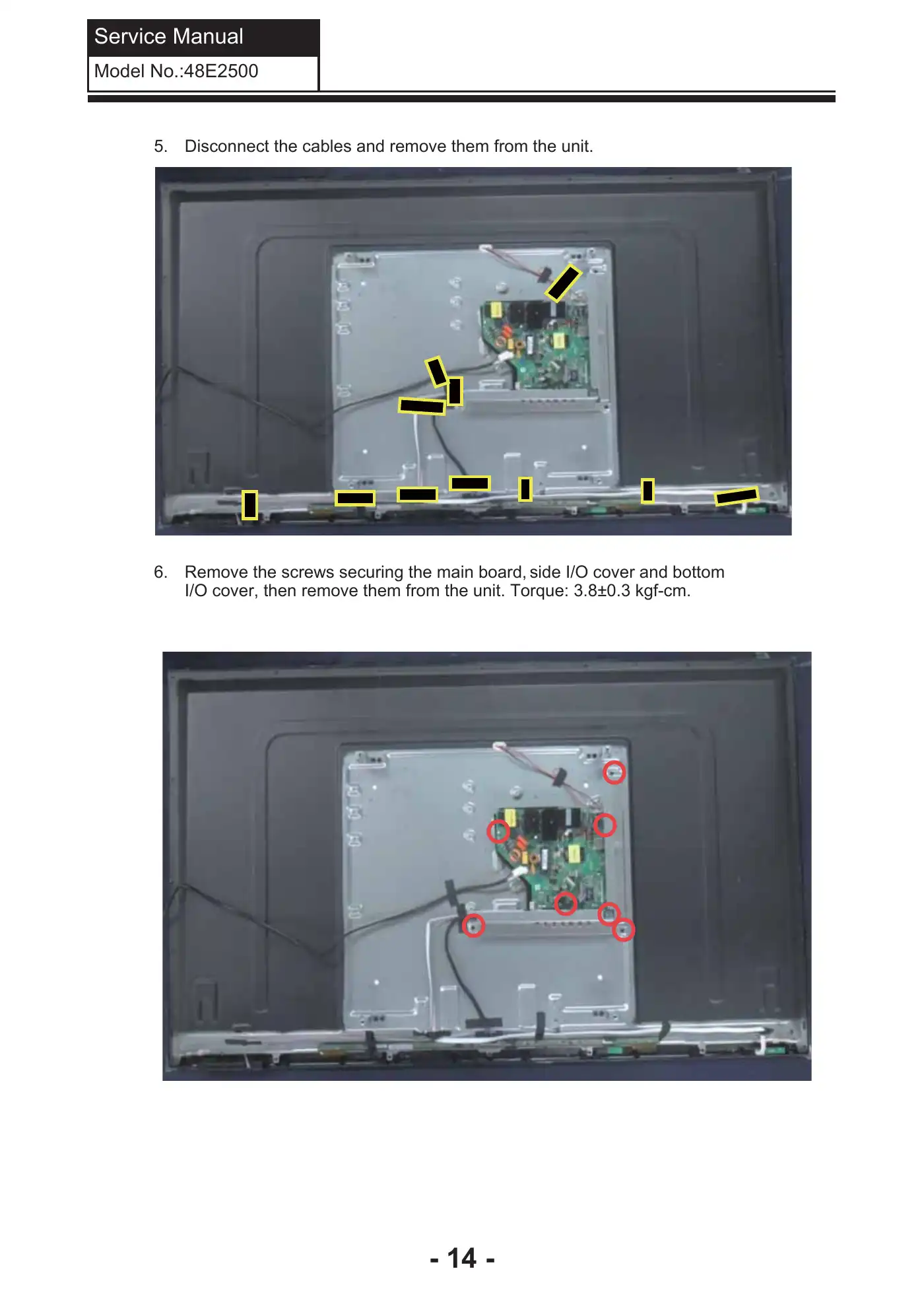 Service Manual

Model No.:48E2500

5. Disconnect the cables and remove them from the unit.

6. Remove the screws securing the main board, side I/O cover and bottom I/O cover, then remove them from the unit. Torque: 3.8±0.3 kgf-cm.

- 14 -