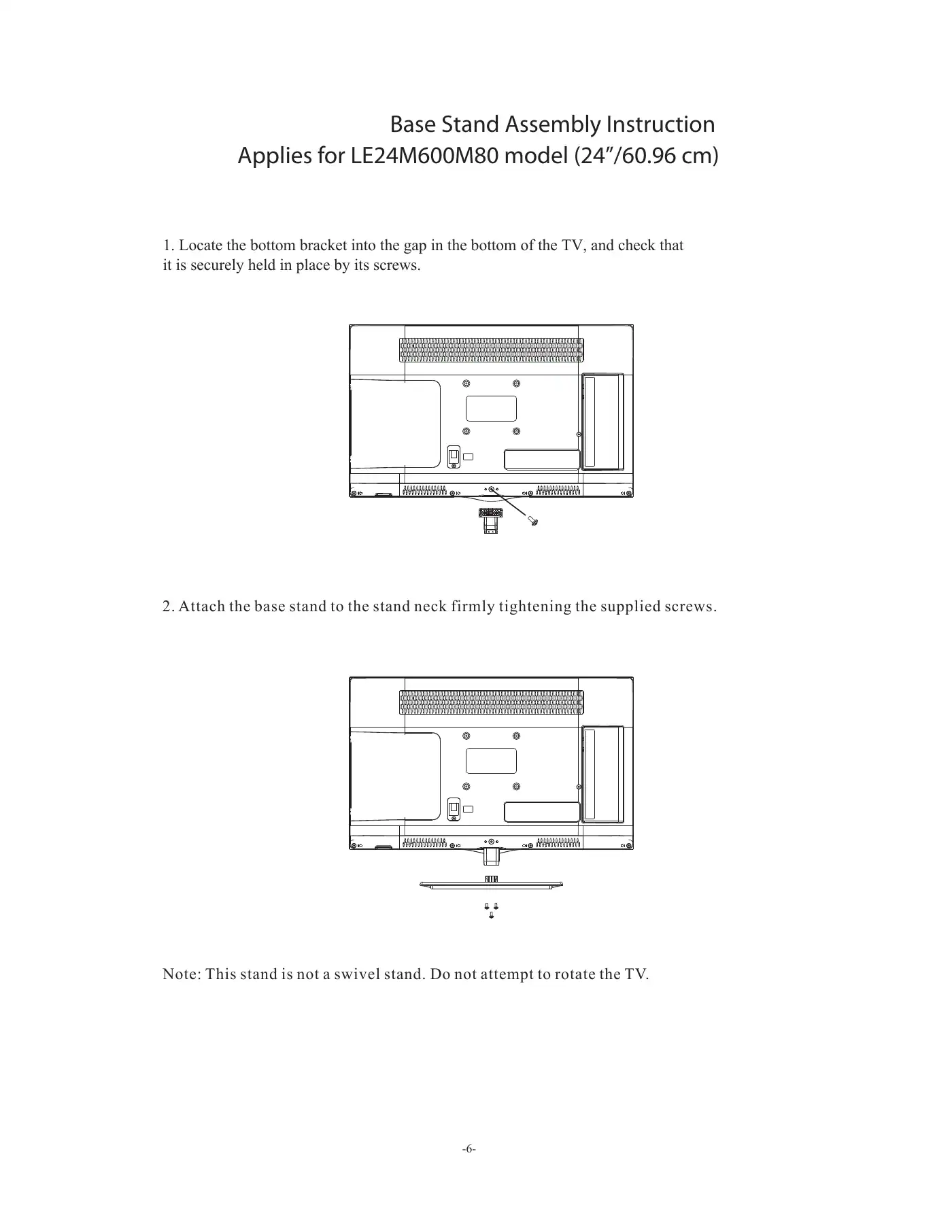 Base Stand Assembly Instruction
Applies for LE24M600M80 model (24”/60.96 cm)

1. Locate the bottom bracket into the gap in the bottom of the TV, and check that it is securely held in place by its screws.

2. Attach the base stand to the stand neck firmly tightening the supplied screws.

Note: This stand is not a swivel stand. Do not attempt to rotate the TV.

-6-