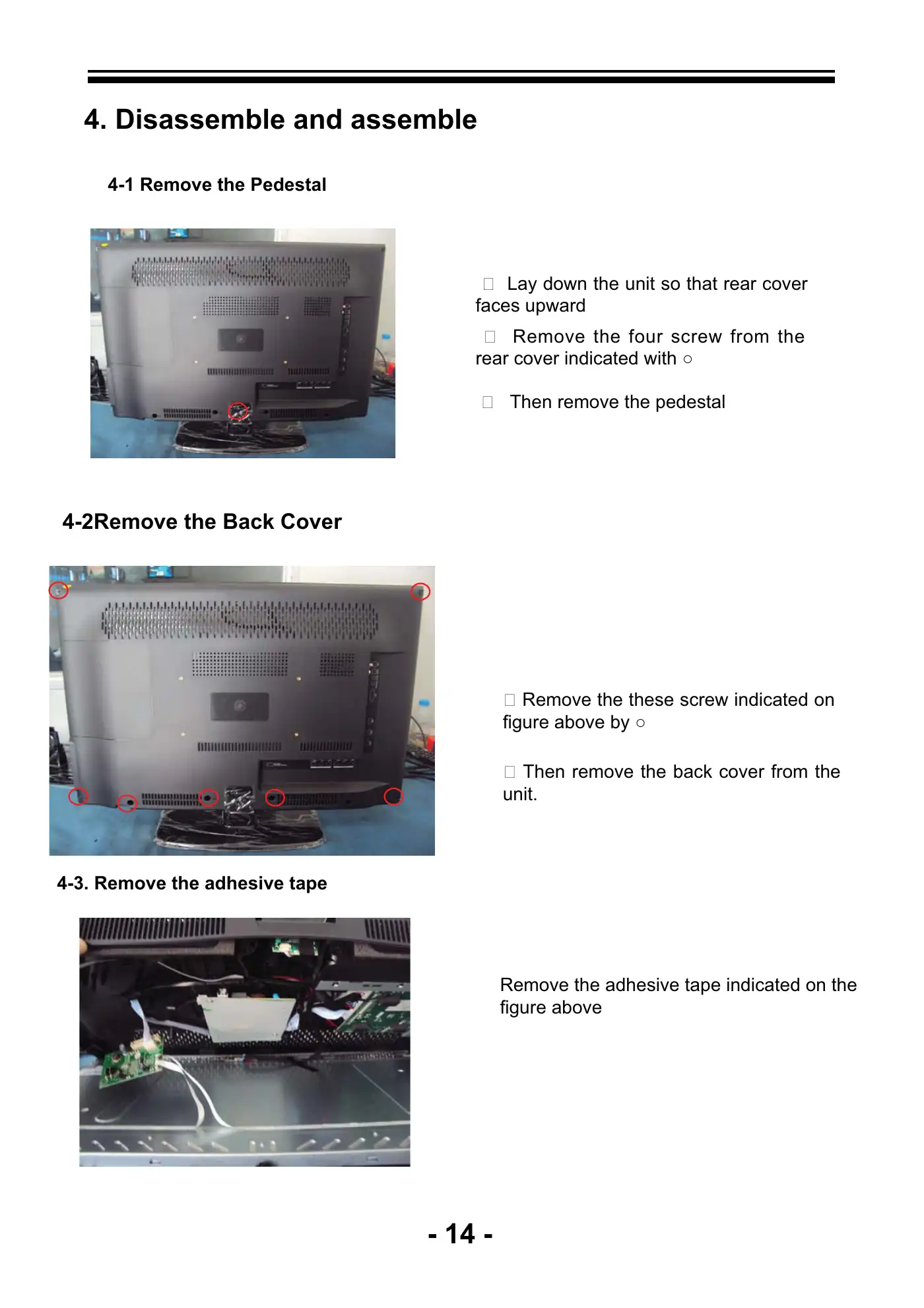 4. Disassemble and assemble

4-1 Remove the Pedestal

□ Lay down the unit so that rear cover faces upward

□ Remove the four screw from the rear cover indicated with ○

□ Then remove the pedestal

4-2Remove the Back Cover

□ Remove the these screw indicated on figure above by ○

□ Then remove the back cover from the unit.

4-3. Remove the adhesive tape

Remove the adhesive tape indicated on the figure above

- 14 -