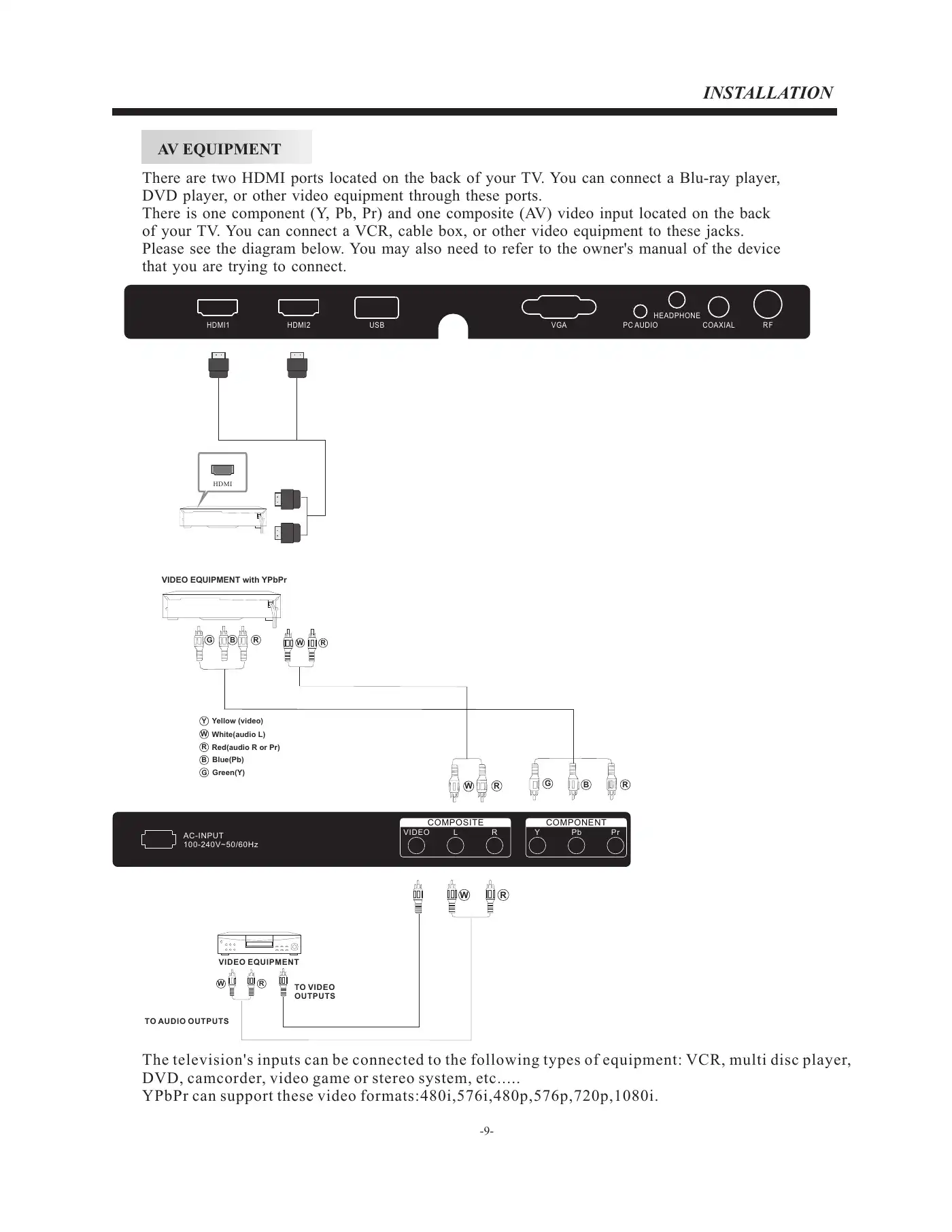 INSTALLATION

AV EQUIPMENT

There are two HDMI ports located on the back of your TV. You can connect a Blu-ray player, DVD player, or other video equipment through these ports.
There is one component (Y, Pb, Pr) and one composite (AV) video input located on the back of your TV. You can connect a VCR, cable box, or other video equipment to these jacks.
Please see the diagram below. You may also need to refer to the owner's manual of the device that you are trying to connect.

HDMI1 HDMI2 USB VGA PC AUDIO HEADPHONE COAXIAL RF

HDMI

VIDEO EQUIPMENT with YPbPr

G B R W R

Y Yellow (video)
W White(audio L)
R Red(audio R or Pr)
B Blue(Pb)
G Green(Y)

W R G B R

AC-INPUT
100-240V~50/60Hz

COMPOSITE
VIDEO L R

COMPONENT
Y Pb Pr

W R

VIDEO EQUIPMENT

W R

TO VIDEO OUTPUTS

TO AUDIO OUTPUTS

The television's inputs can be connected to the following types of equipment: VCR, multi disc player, DVD, camcorder, video game or stereo system, etc.....
YPbPr can support these video formats:480i,576i,480p,576p,720p,1080i.

-9-