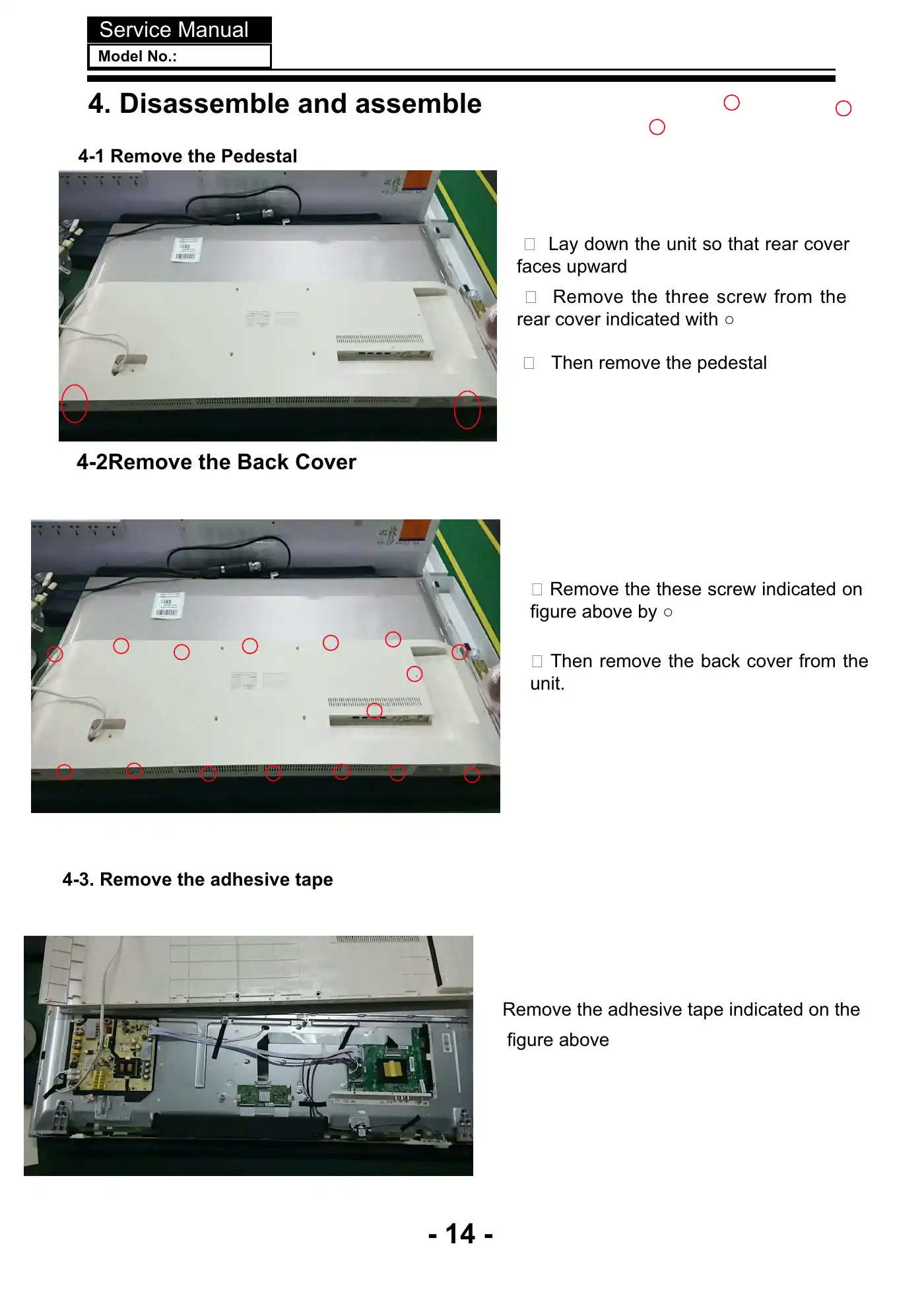 Service Manual
Model No.:

4. Disassemble and assemble

4-1 Remove the Pedestal

□ Lay down the unit so that rear cover faces upward

□ Remove the three screw from the rear cover indicated with ○

□ Then remove the pedestal

4-2Remove the Back Cover

□ Remove the these screw indicated on figure above by ○

□ Then remove the back cover from the unit.

4-3. Remove the adhesive tape

Remove the adhesive tape indicated on the figure above

- 14 -